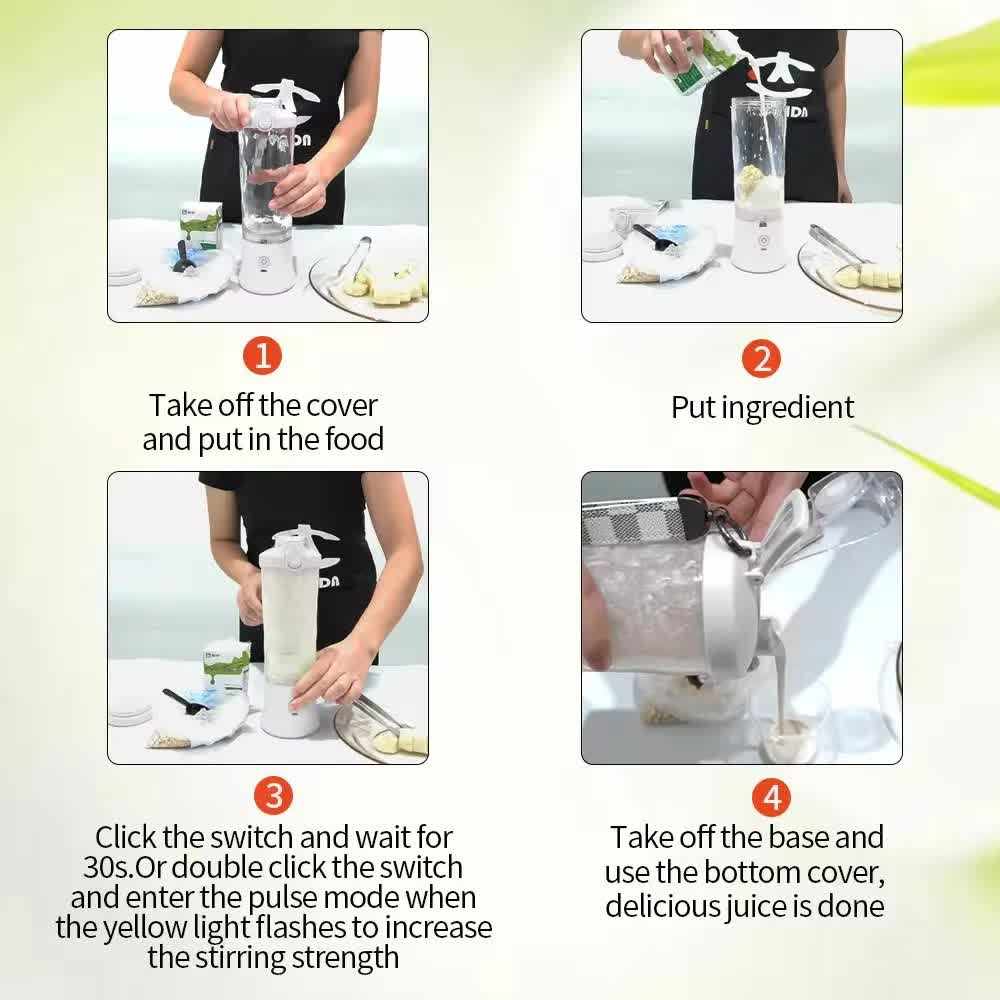 1
Take off the cover and put in the food

2
Put ingredient

3
Click the switch and wait for 30s.Or double click the switch and enter the pulse mode when the yellow light flashes to increase the stirring strength

4
Take off the base and use the bottom cover, delicious juice is done