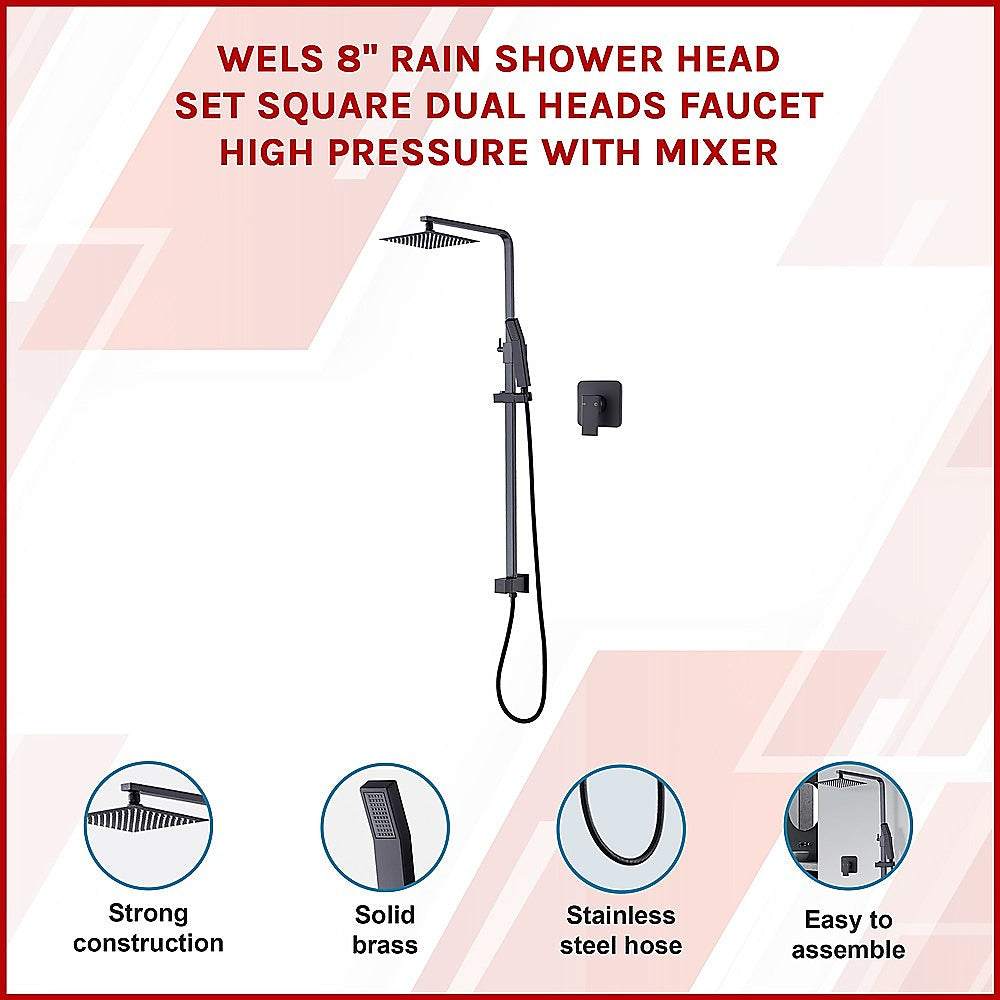 WELS 8" RAIN SHOWER HEAD SET SQUARE DUAL HEADS FAUCET HIGH PRESSURE WITH MIXER

Strong construction

Solid brass

Stainless steel hose

Easy to assemble